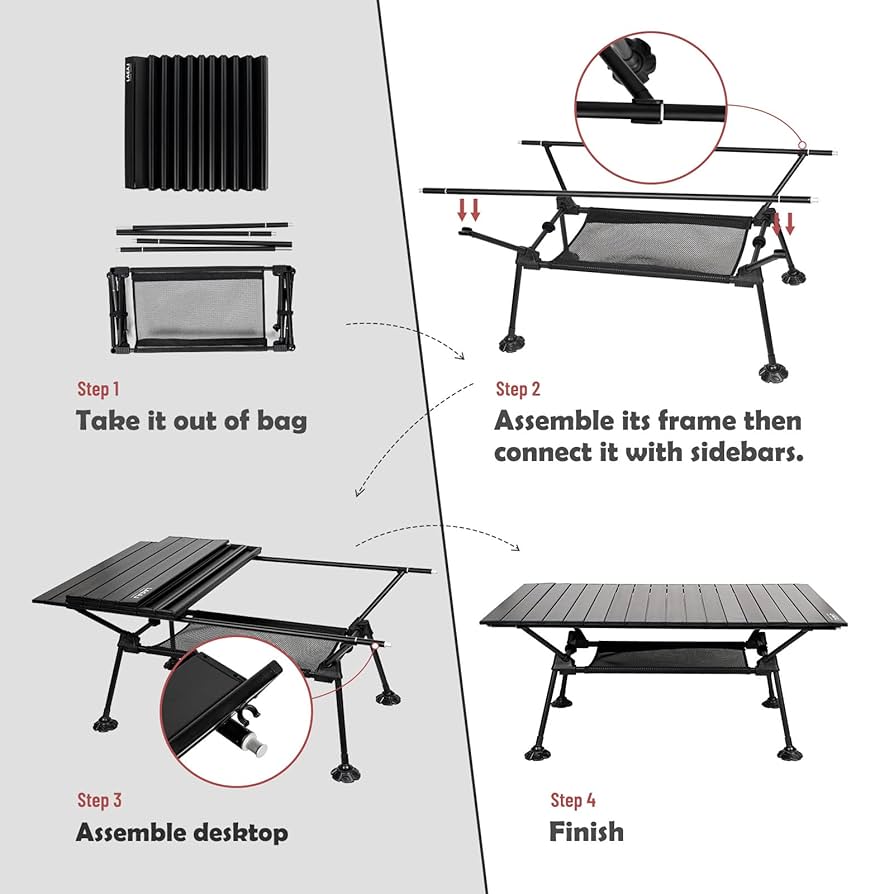 Step 1
Take it out of bag

Step 2
Assemble its frame then connect it with sidebars.

Step 3
Assemble desktop

Step 4
Finish